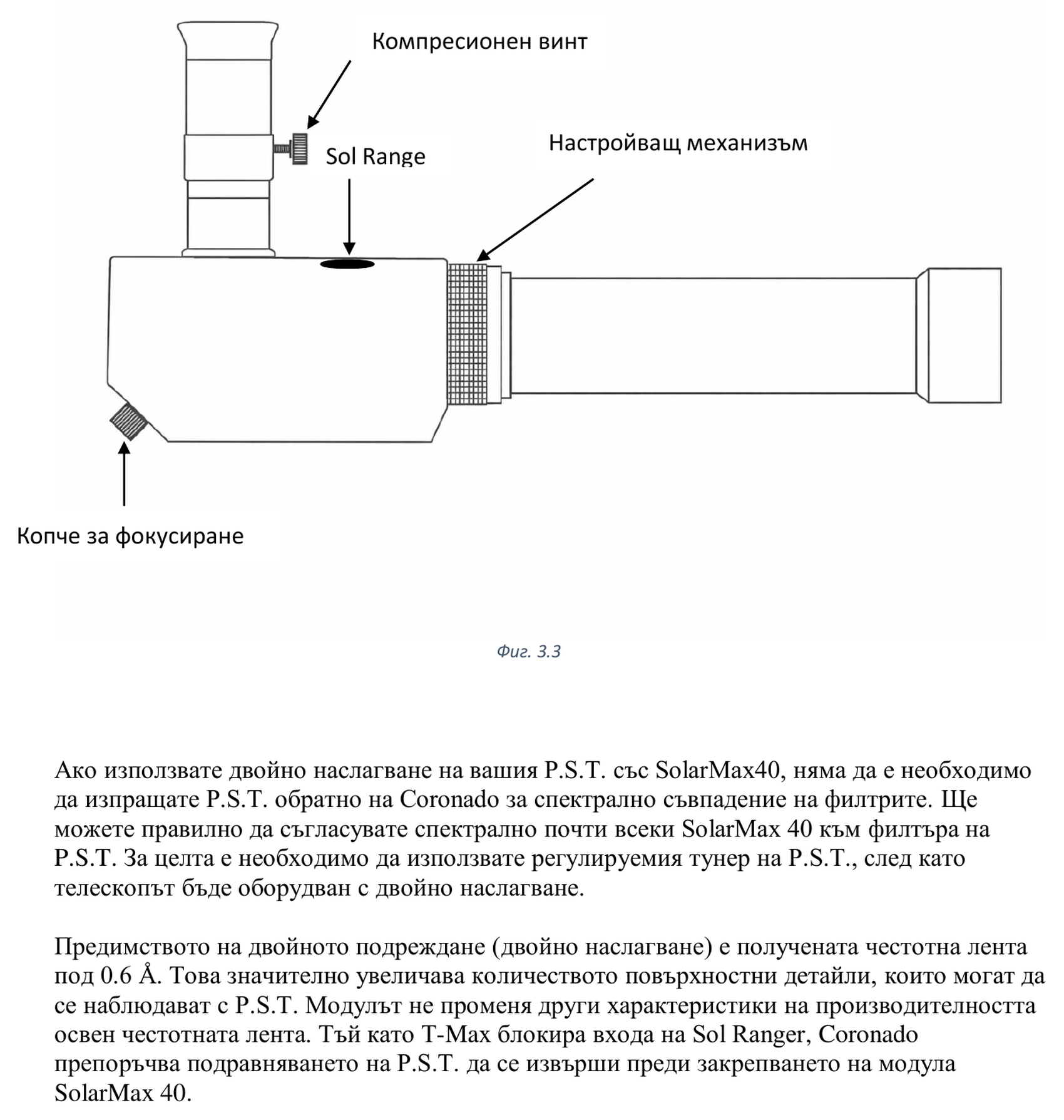 Компресионен винт

Sol Range

Настройващ механизъм

Копче за фокусиране

Фиг. 3.3

Ако използвате двойно наслагване на вашия P.S.T. със SolarMax40, няма да е необходимо да изпращате P.S.T. обратно на Coronado за спектрално съвпадение на филтрите. Ще можете правилно да съгласувате спектрално почти всеки SolarMax 40 към филтъра на P.S.T. За целта е необходимо да използвате регулируемия тунер на P.S.T., след като телескопът бъде оборудван с двойно наслагване.

Предимството на двойното подреждане (двойно наслагване) е получената честотна лента под 0.6 Å. Това значително увеличава количеството повърхностни детайли, които могат да се наблюдават с P.S.T. Модулът не променя други характеристики на производителността освен честотната лента. Тъй като T-Max блокира входа на Sol Ranger, Coronado препоръчва подравняването на P.S.T. да се извърши преди закрепването на модула SolarMax 40.